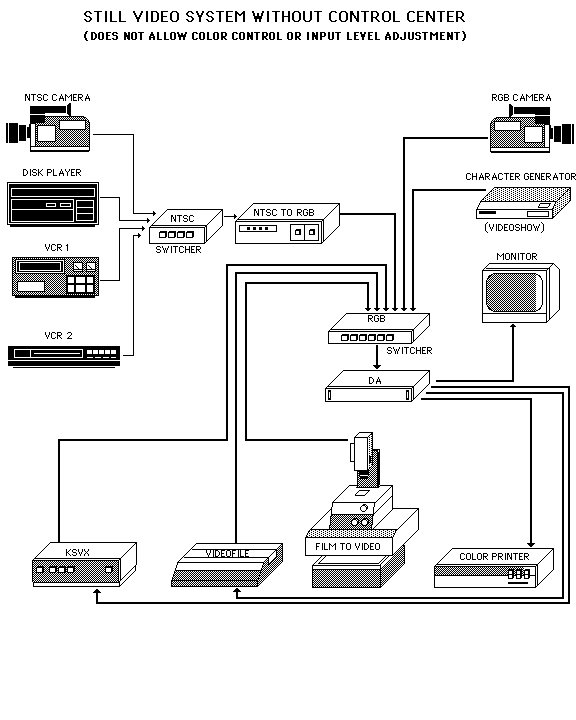 STILL VIDEO SYSTEM WITHOUT CONTROL CENTER
(DOES NOT ALLOW COLOR CONTROL OR INPUT LEVEL ADJUSTMENT)

NTSC CAMERA

DISK PLAYER

VCR 1

VCR 2

NTSC
SWITCHER

NTSC TO RGB

RGB CAMERA

CHARACTER GENERATOR
(VIDEOSHOW)

MONITOR

RGB
SWITCHER

DA

KSVX

VIDEOFILE

FILM TO VIDEO

COLOR PRINTER